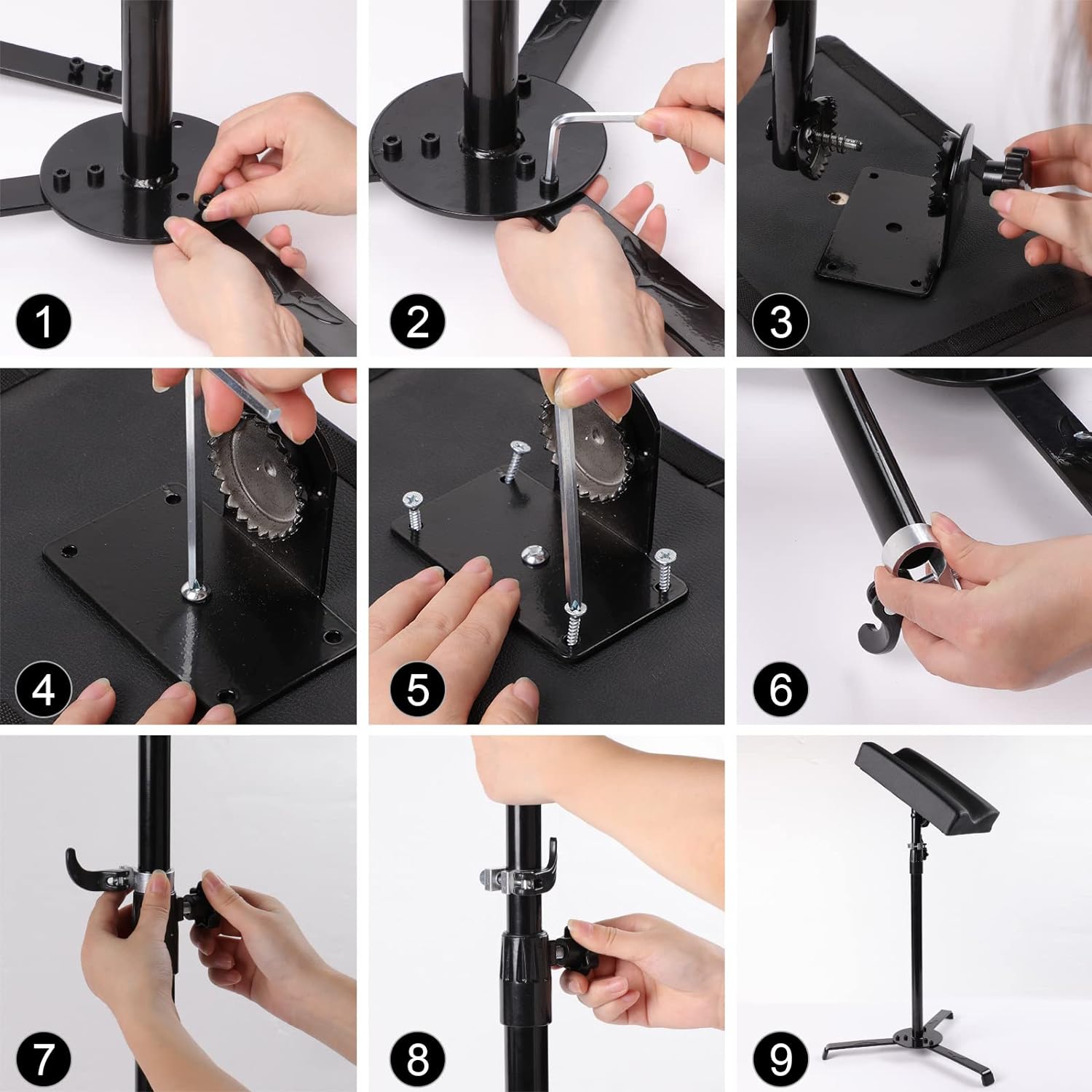 1
2
3
4
5
6
7
8
9